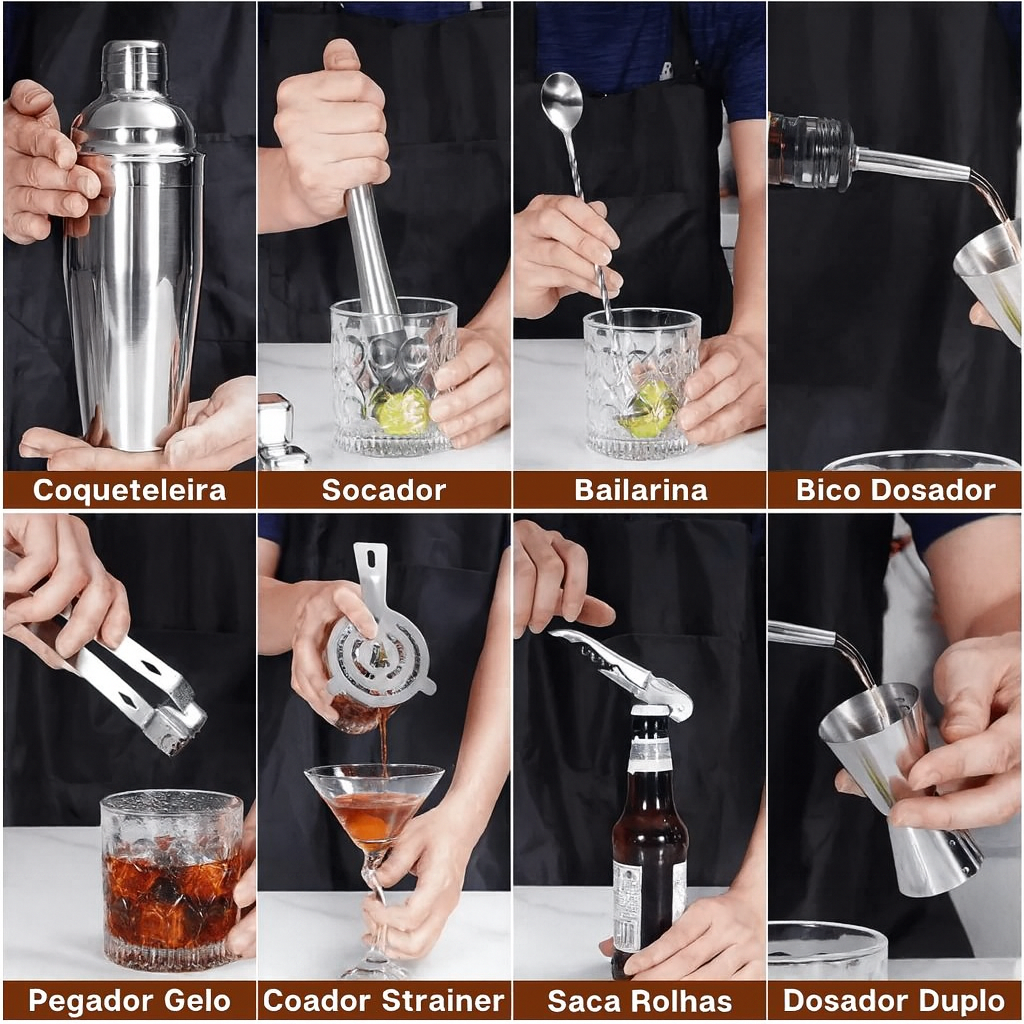 Coqueteleira

Socador

Bailarina

Bico Dosador

Pegador Gelo

Coador Strainer

Saca Rolhas

Dosador Duplo